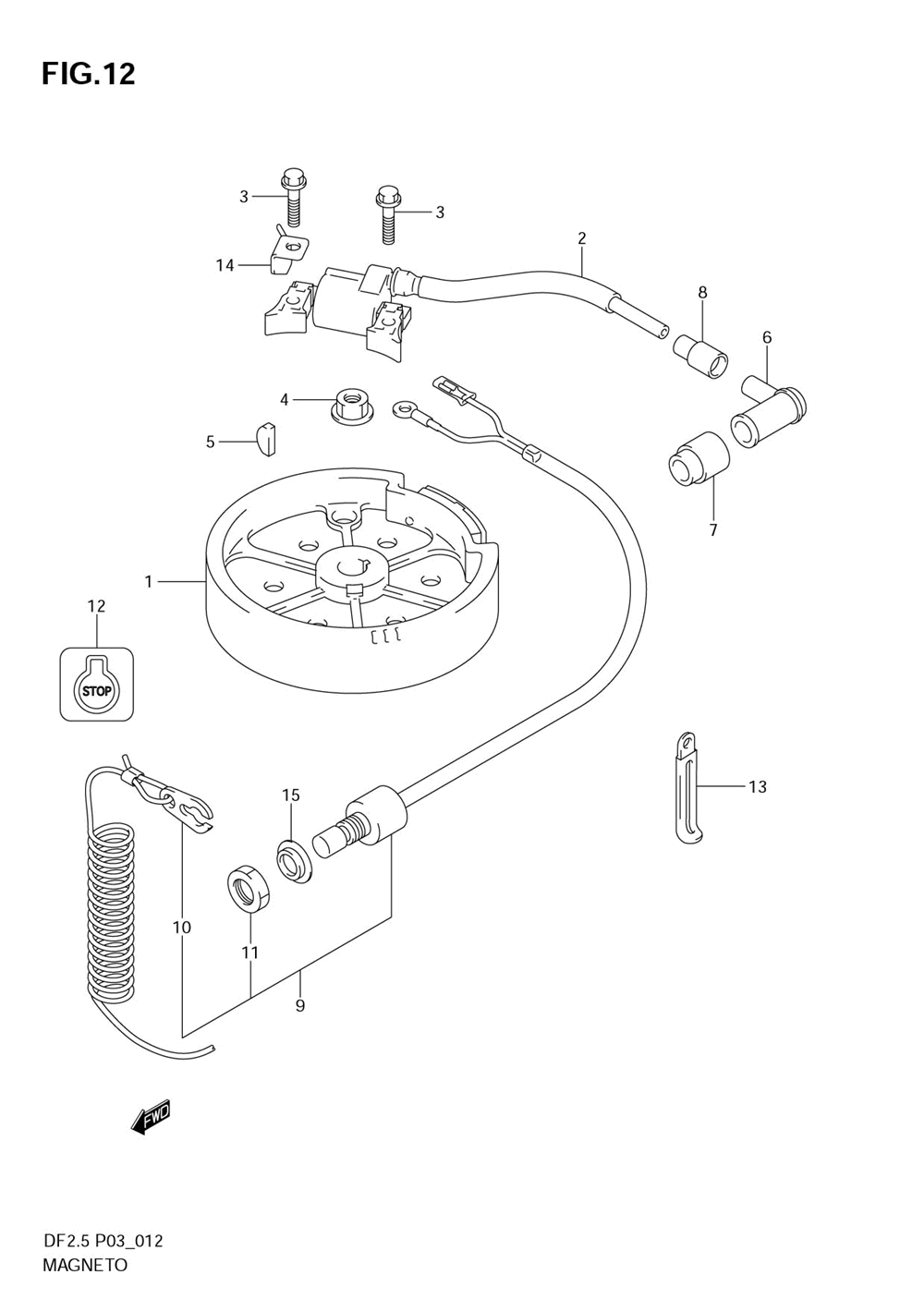 FIG.12

3
3
2
14
8
6
4
5
7
1
12
STOP
13
15
10
11
9
FWD

DF2.5 P03_012
MAGNETO